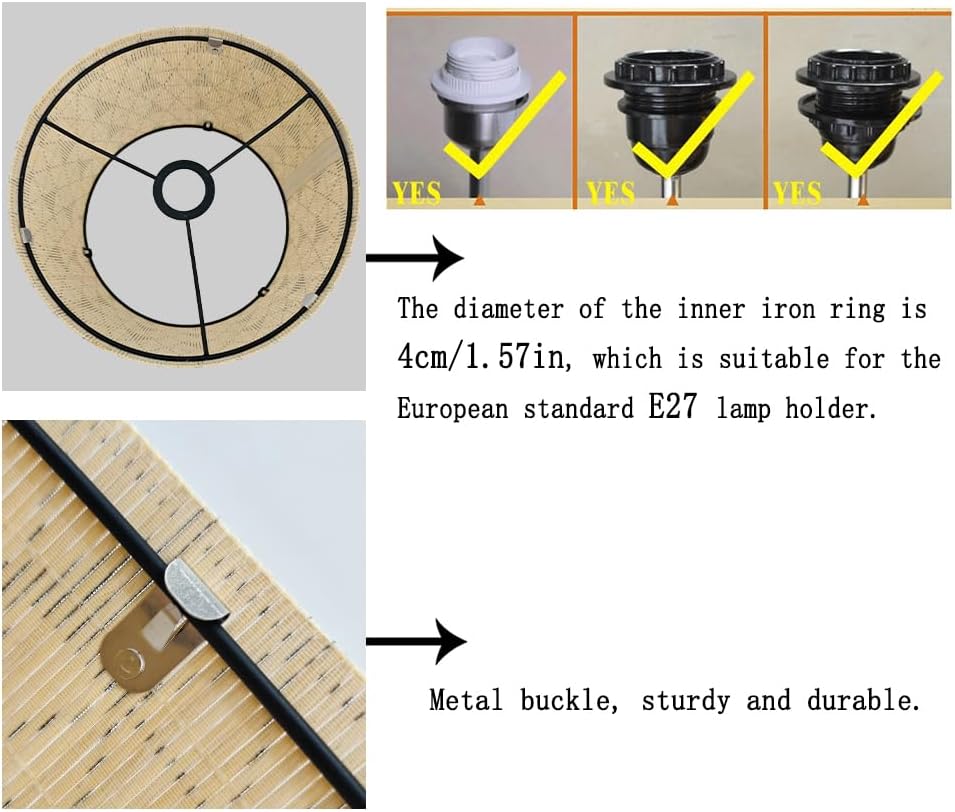 YES YES YES

The diameter of the inner iron ring is 4cm/1.57in, which is suitable for the European standard E27 lamp holder.

Metal buckle, sturdy and durable.