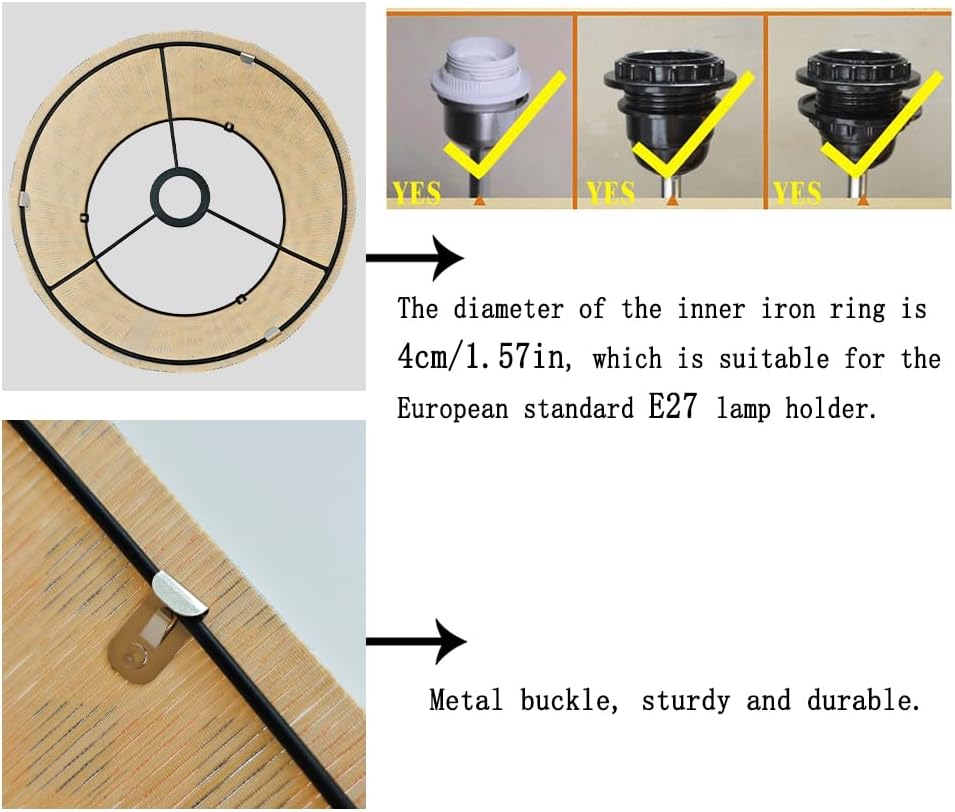 YES
YES
YES

The diameter of the inner iron ring is 4cm/1.57in, which is suitable for the European standard E27 lamp holder.

Metal buckle, sturdy and durable.