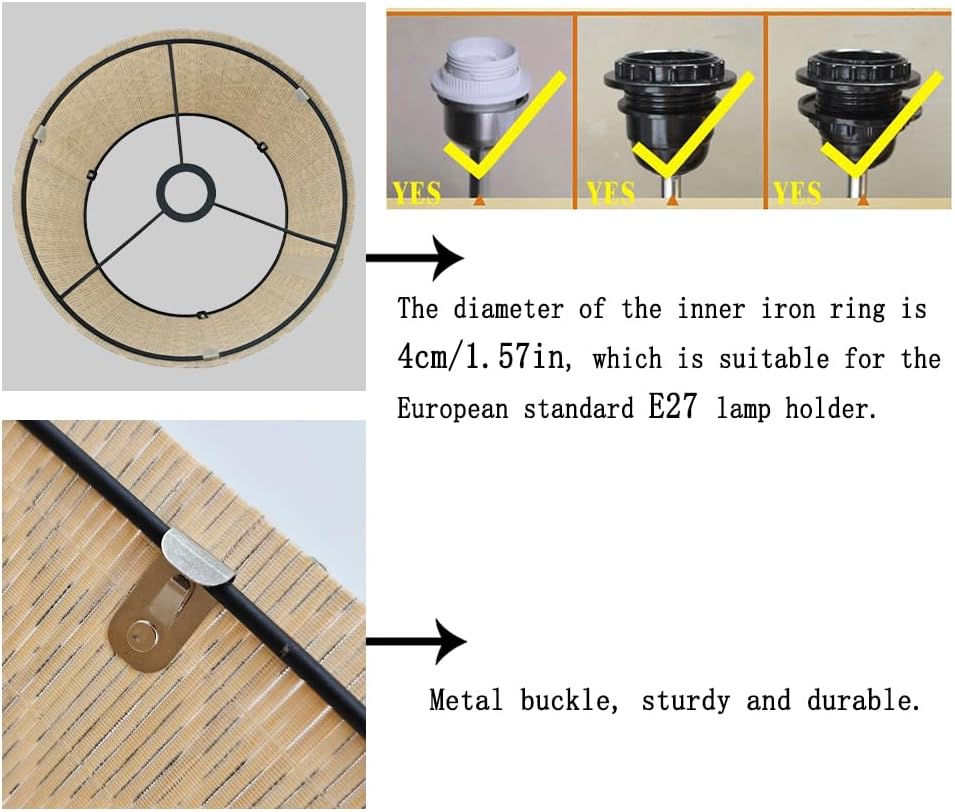 YES
YES
YES

The diameter of the inner iron ring is 4cm/1.57in, which is suitable for the European standard E27 lamp holder.

Metal buckle, sturdy and durable.