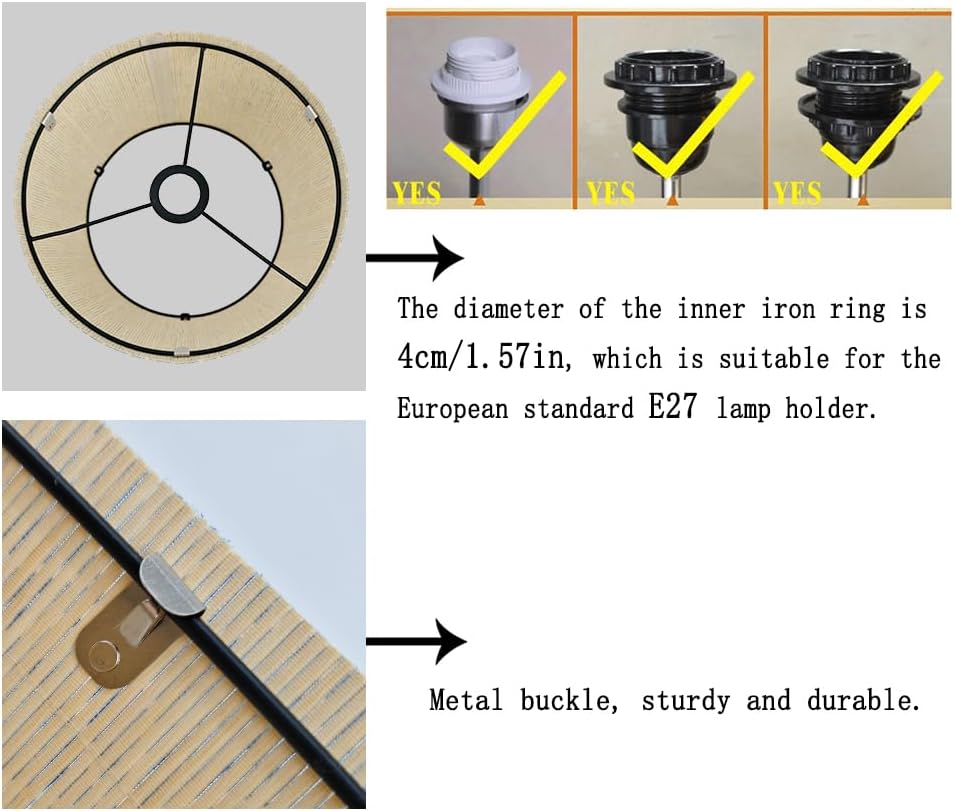 YES YES YES

The diameter of the inner iron ring is 4cm/1.57in, which is suitable for the European standard E27 lamp holder.

Metal buckle, sturdy and durable.