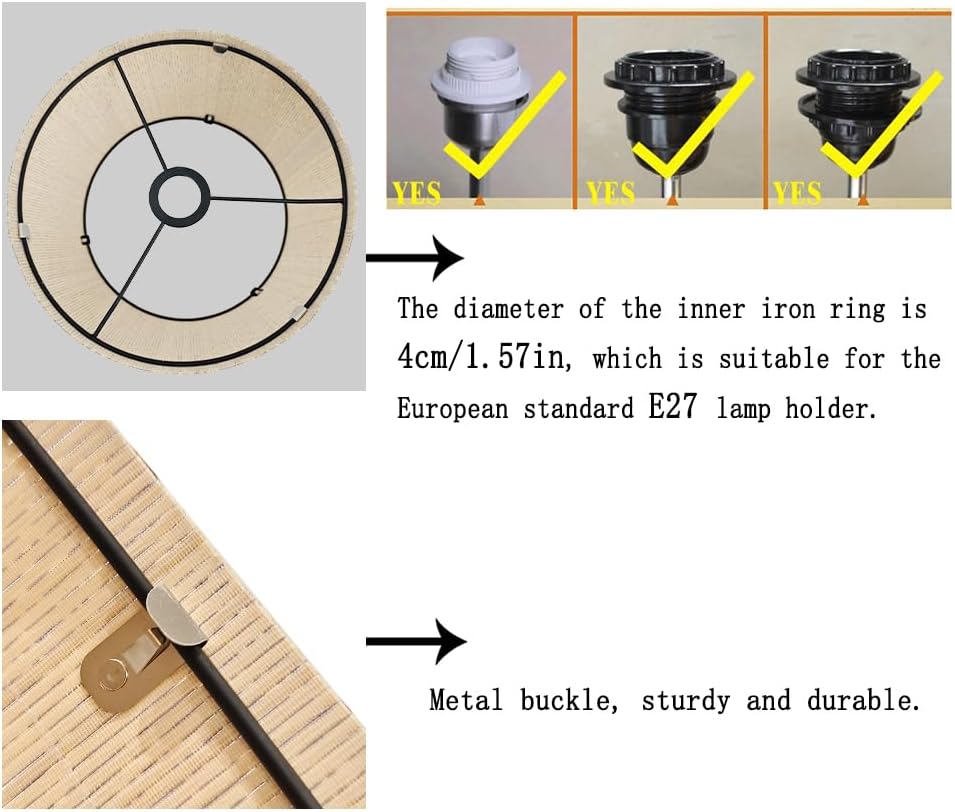 YES YES YES

The diameter of the inner iron ring is 4cm/1.57in, which is suitable for the European standard E27 lamp holder.

Metal buckle, sturdy and durable.