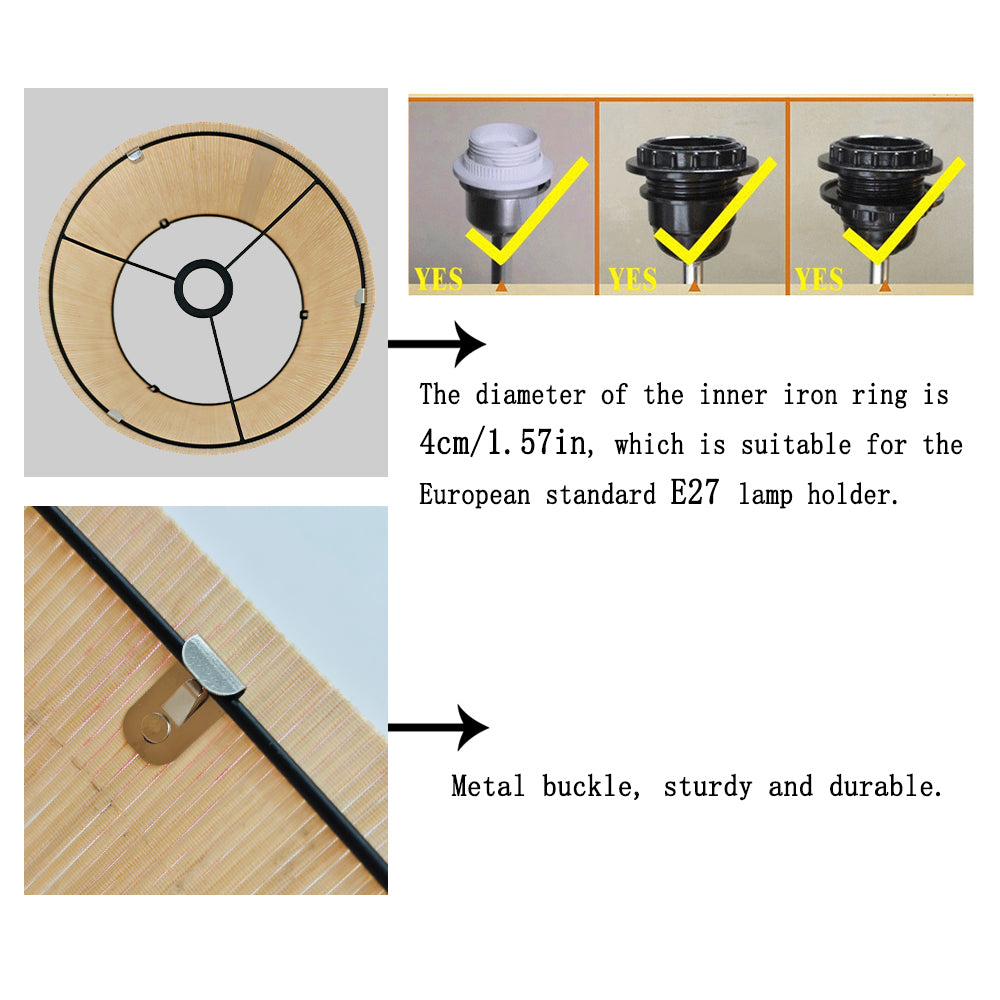 YES YES YES

The diameter of the inner iron ring is 4cm/1.57in, which is suitable for the European standard E27 lamp holder.

Metal buckle, sturdy and durable.